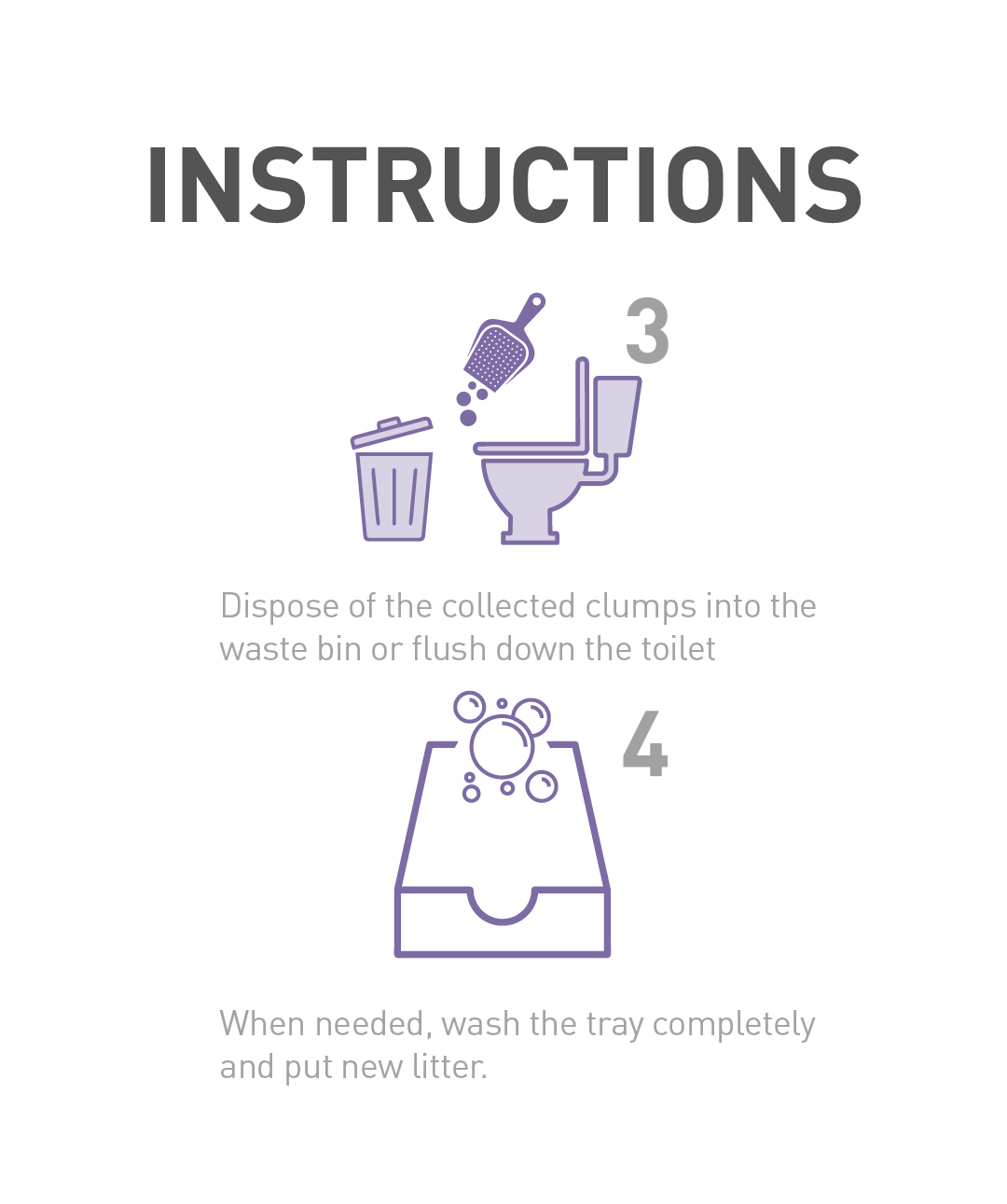 INSTRUCTIONS

3

Dispose of the collected clumps into the waste bin or flush down the toilet

4

When needed, wash the tray completely and put new litter.